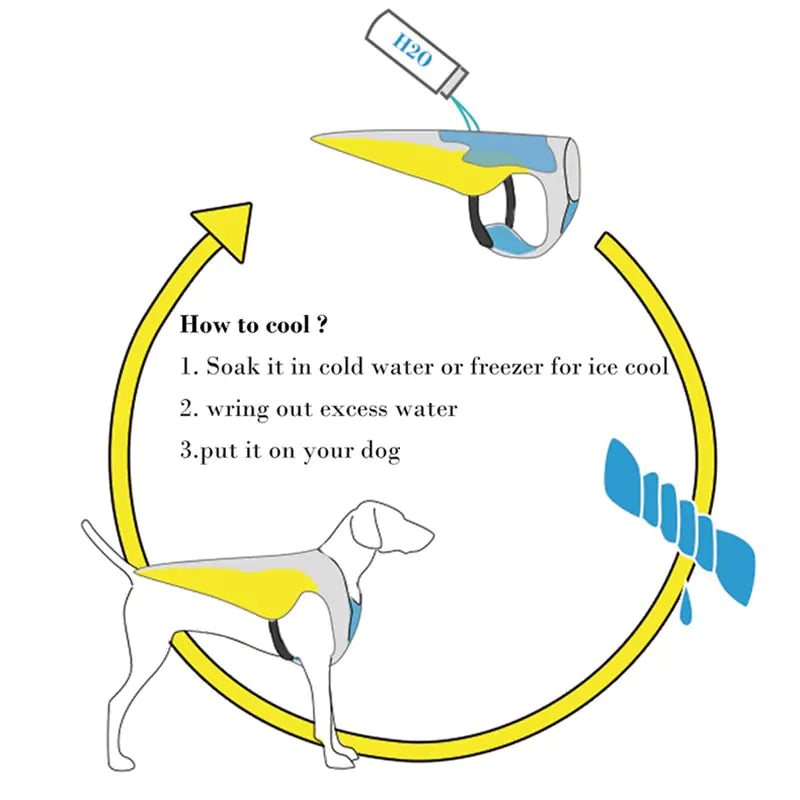 H2O

How to cool ?

1. Soak it in cold water or freezer for ice cool

2. wring out excess water

3.put it on your dog