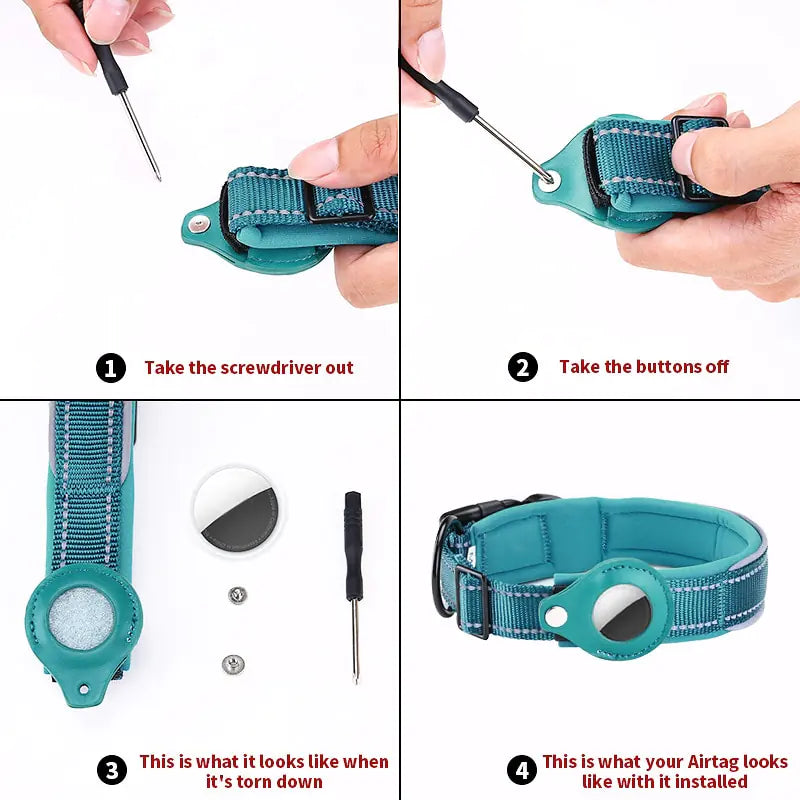 1 Take the screwdriver out

2 Take the buttons off

3 This is what it looks like when it's torn down

4 This is what your Airtag looks like with it installed