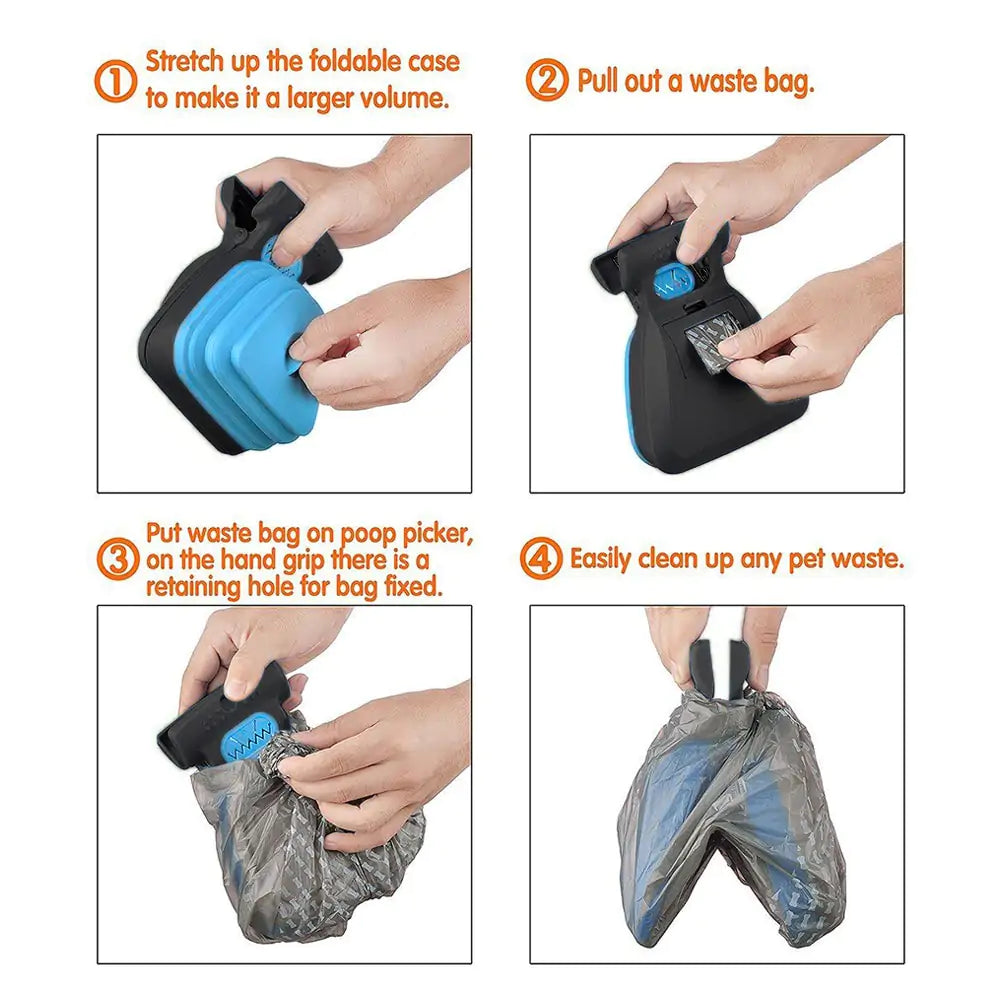 ① Stretch up the foldable case to make it a larger volume.

② Pull out a waste bag.

③ Put waste bag on poop picker, on the hand grip there is a retaining hole for bag fixed.

④ Easily clean up any pet waste.